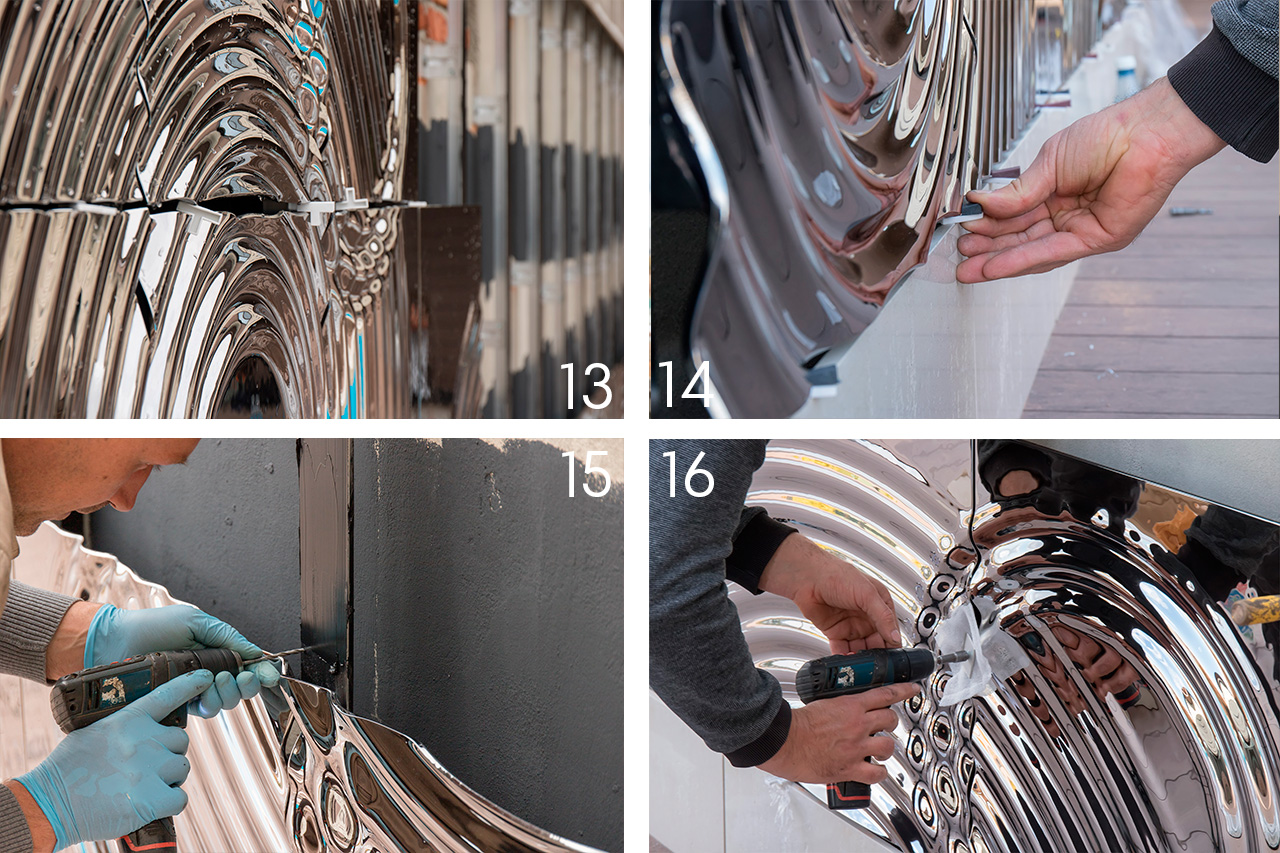 13

14

15

16