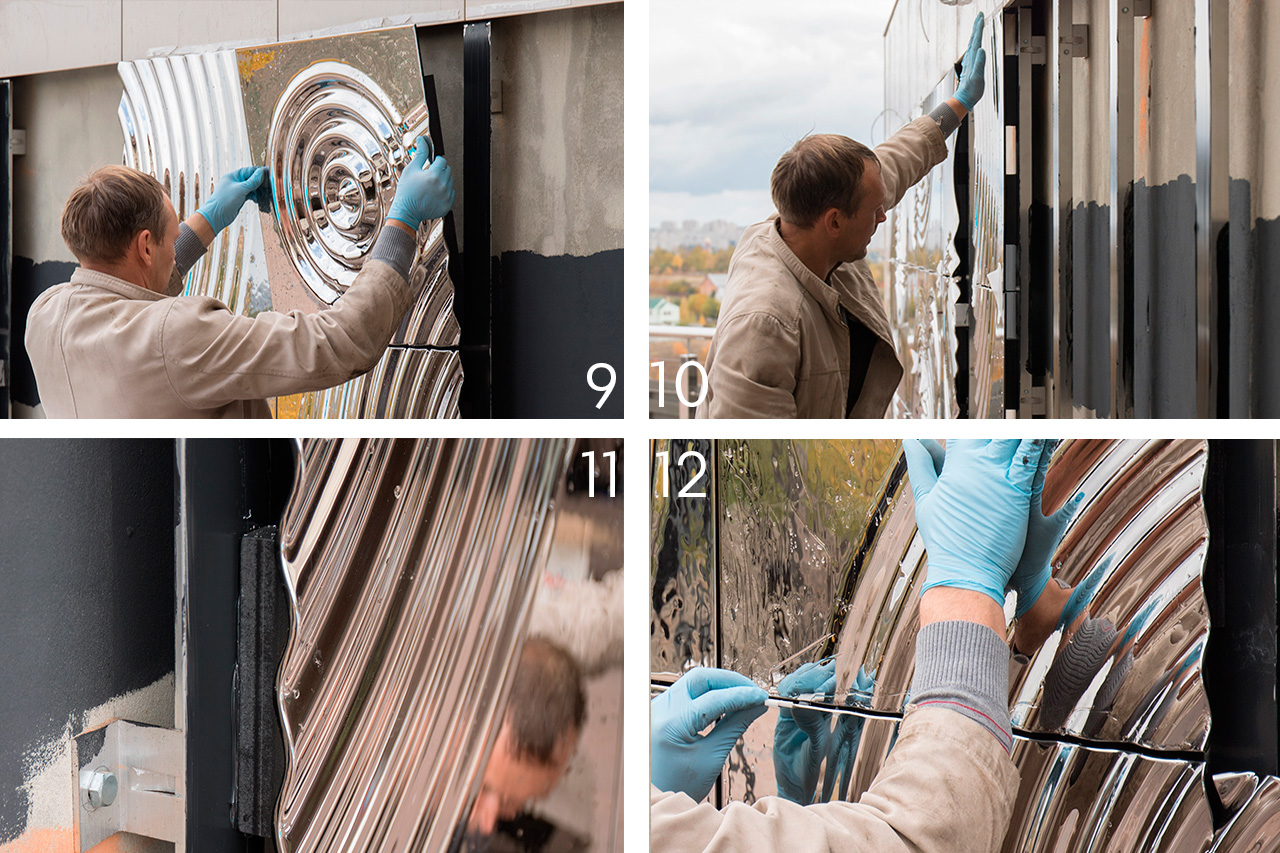 9
10
11
12