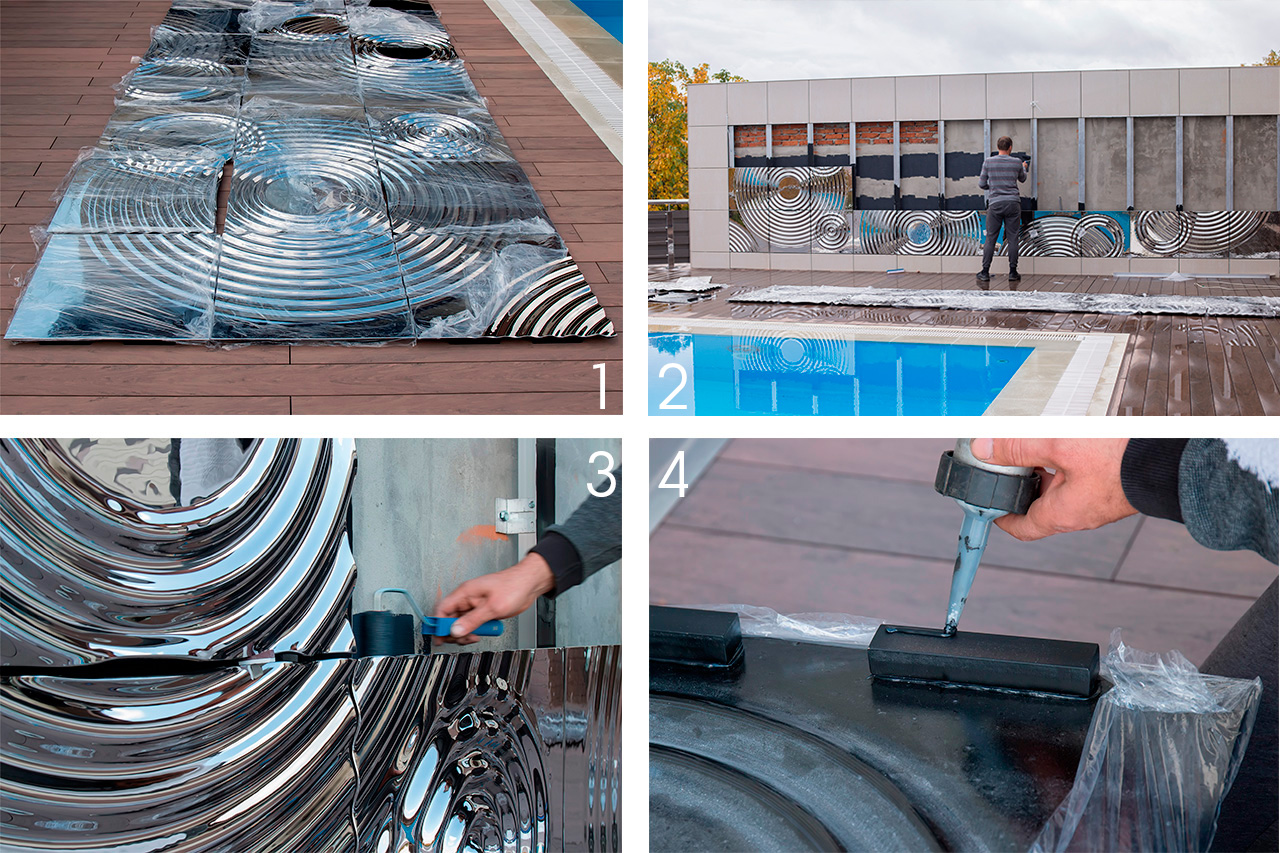 1

2

3

4